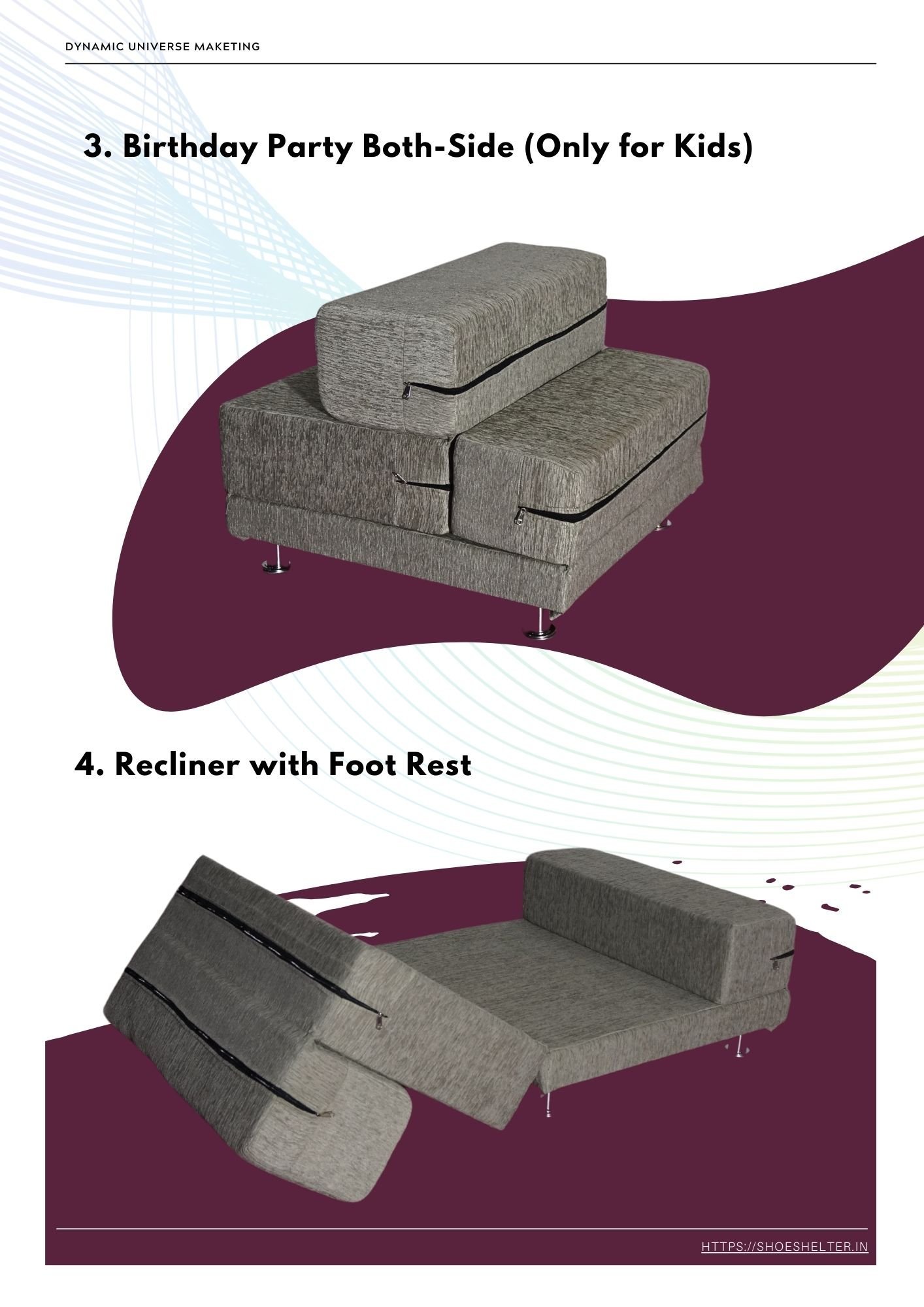 DYNAMIC UNIVERSE MAKETING

3. Birthday Party Both-Side (Only for Kids)

4. Recliner with Foot Rest

HTTPS://SHOESHELTER.IN